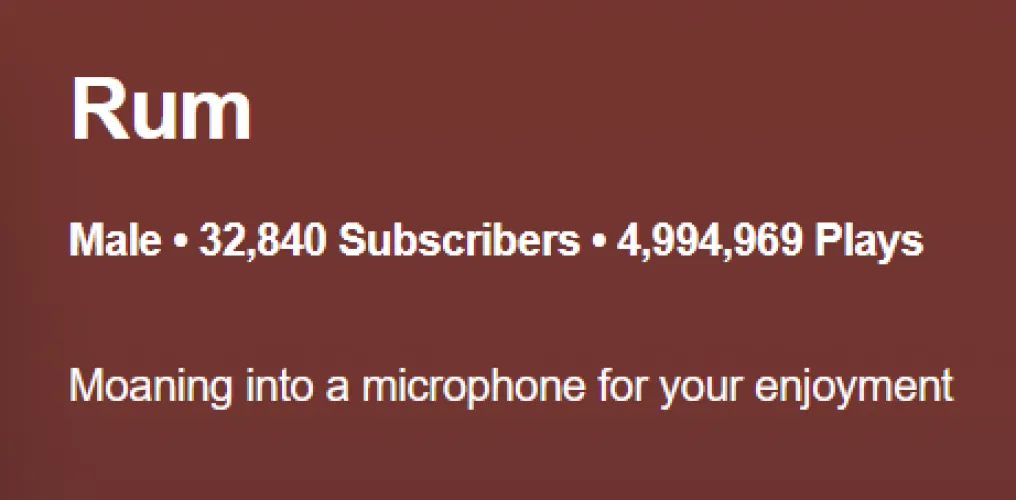 Rum

Male • 32,840 Subscribers • 4,994,969 Plays

Moaning into a microphone for your enjoyment