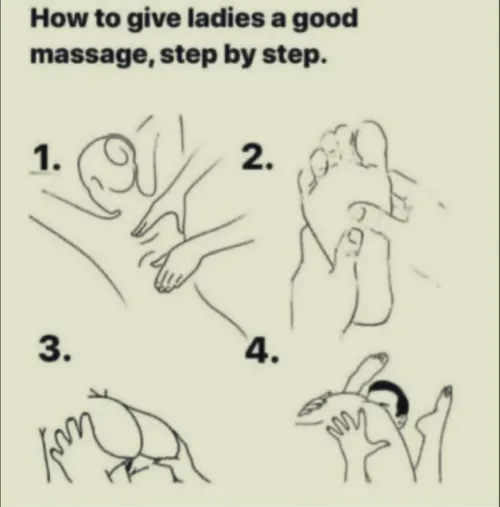 How to give ladies a good massage, step by step.

1.

2.

3.

4.