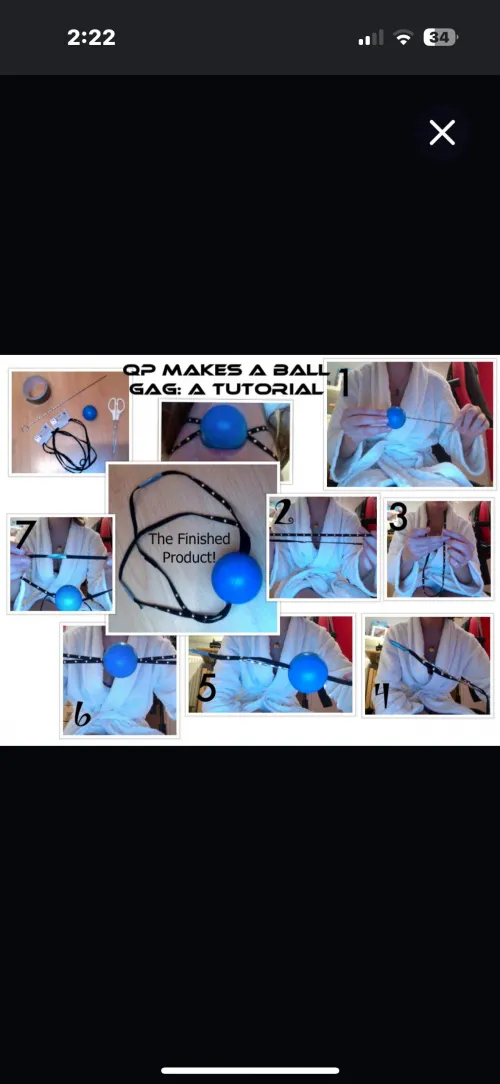 2:22

34

QP MAKES A BALL GAG: A TUTORIAL

1

The Finished Product!

2

3

7

6

5

4