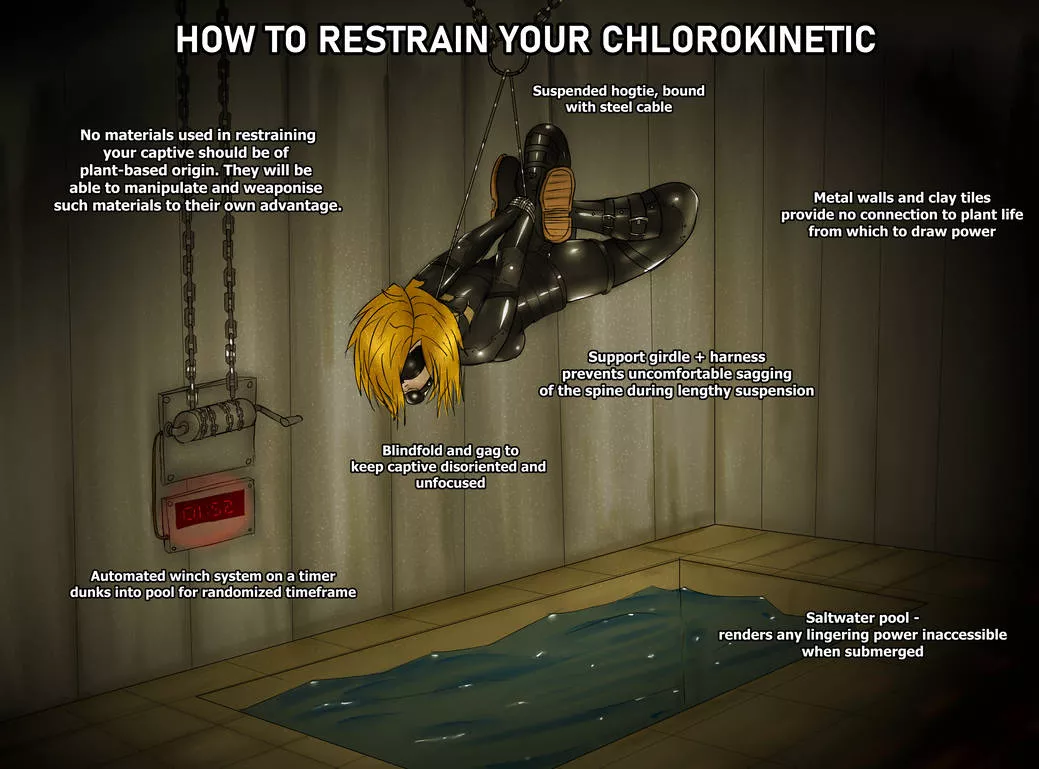 HOW TO RESTRAIN YOUR CHLOROKINETIC

Suspended hogtie, bound with steel cable

No materials used in restraining your captive should be of plant-based origin. They will be able to manipulate and weaponise such materials to their own advantage.

Metal walls and clay tiles provide no connection to plant life from which to draw power

Support girdle + harness prevents uncomfortable sagging of the spine during lengthy suspension

Blindfold and gag to keep captive disoriented and unfocused

01:52

Automated winch system on a timer dunks into pool for randomized timeframe

Saltwater pool - renders any lingering power inaccessible when submerged