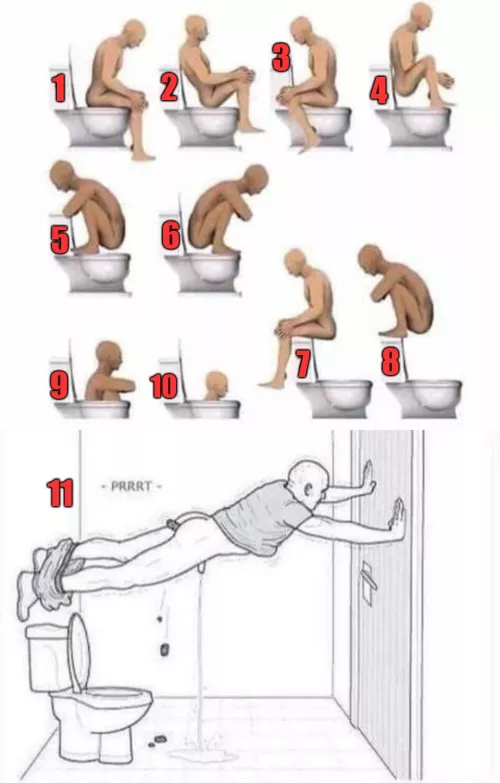 1
2
3
4
5
6
7
8
9
10
11
- PRRRT -