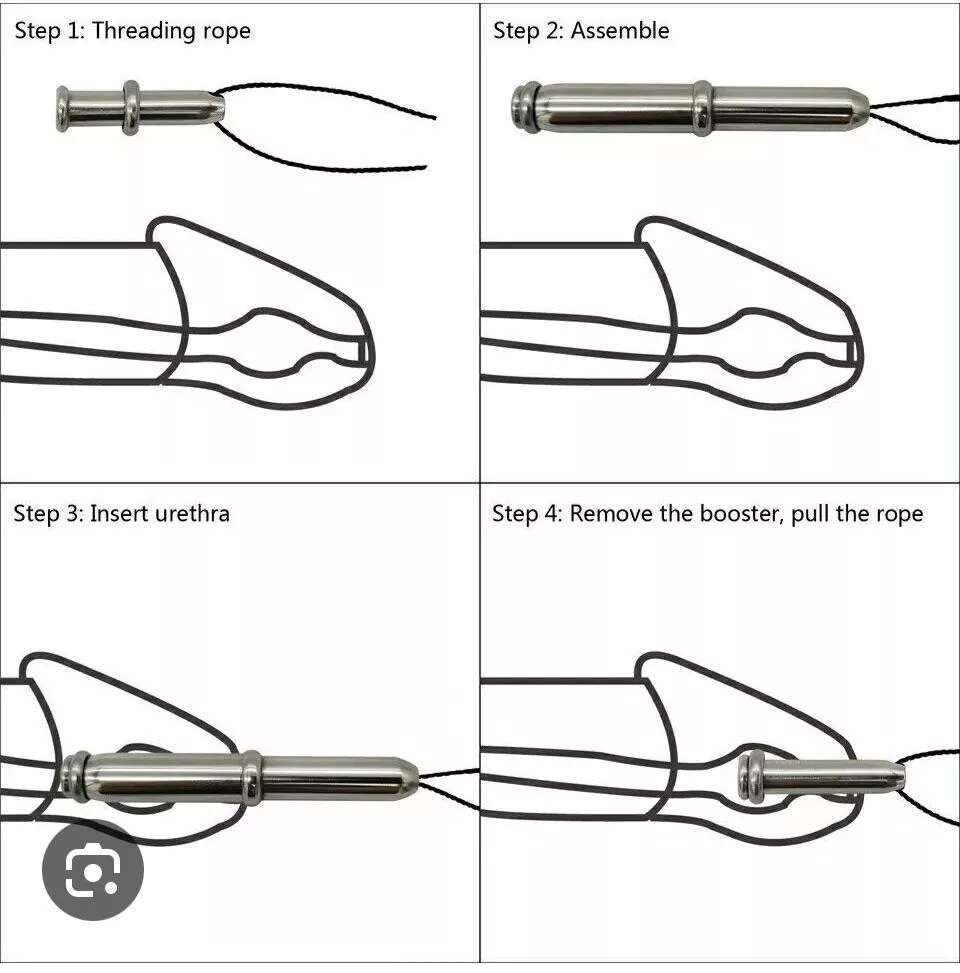 Step 1: Threading rope

Step 2: Assemble

Step 3: Insert urethra

Step 4: Remove the booster, pull the rope