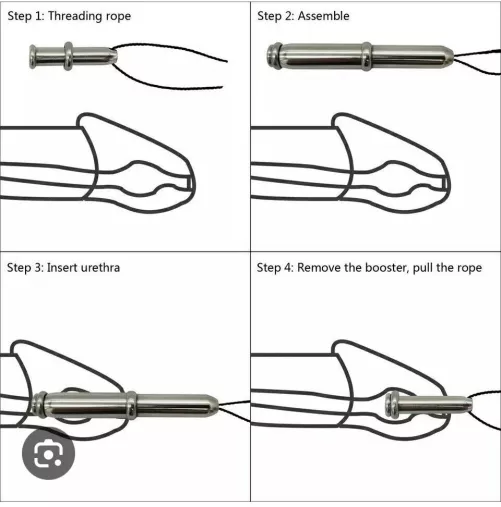 Step 1: Threading rope

Step 2: Assemble

Step 3: Insert urethra

Step 4: Remove the booster, pull the rope