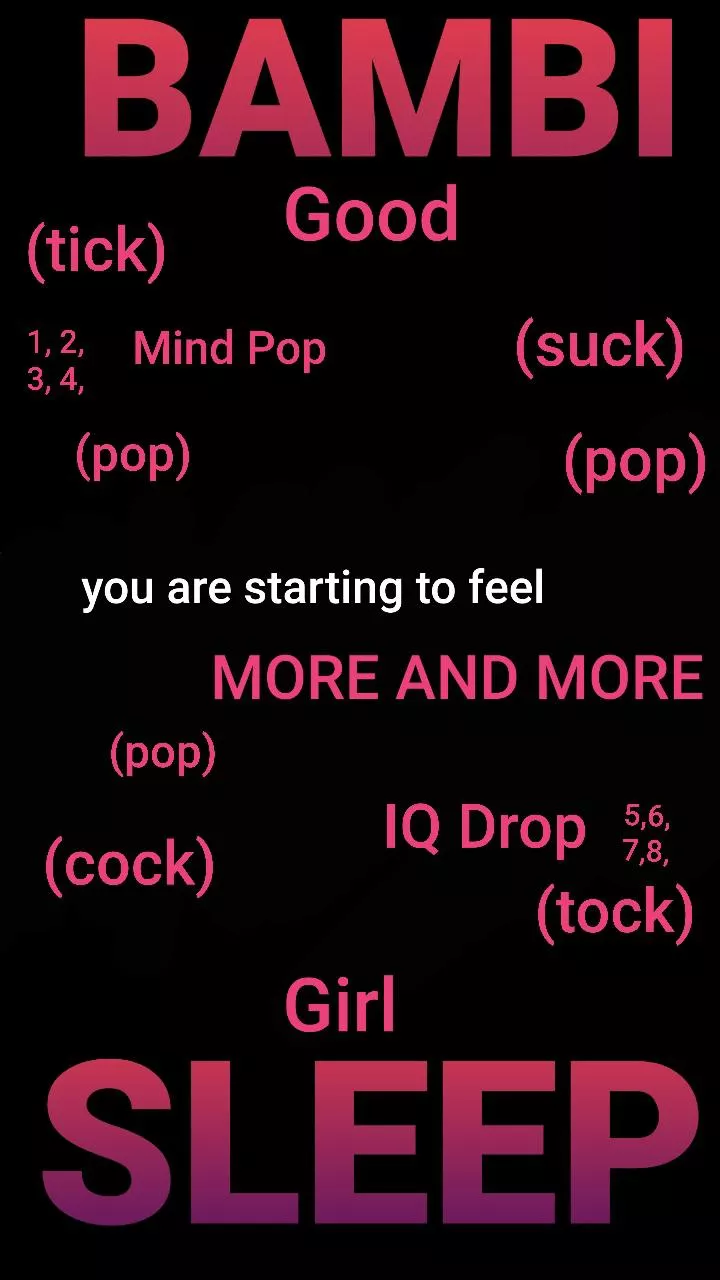 BAMBI

Good

(tick)

1, 2,
3, 4,

Mind Pop

(suck)

(pop)

(pop)

you are starting to feel

MORE AND MORE

(pop)

IQ Drop

5,6,
7,8,

(cock)

(tock)

Girl

SLEEP