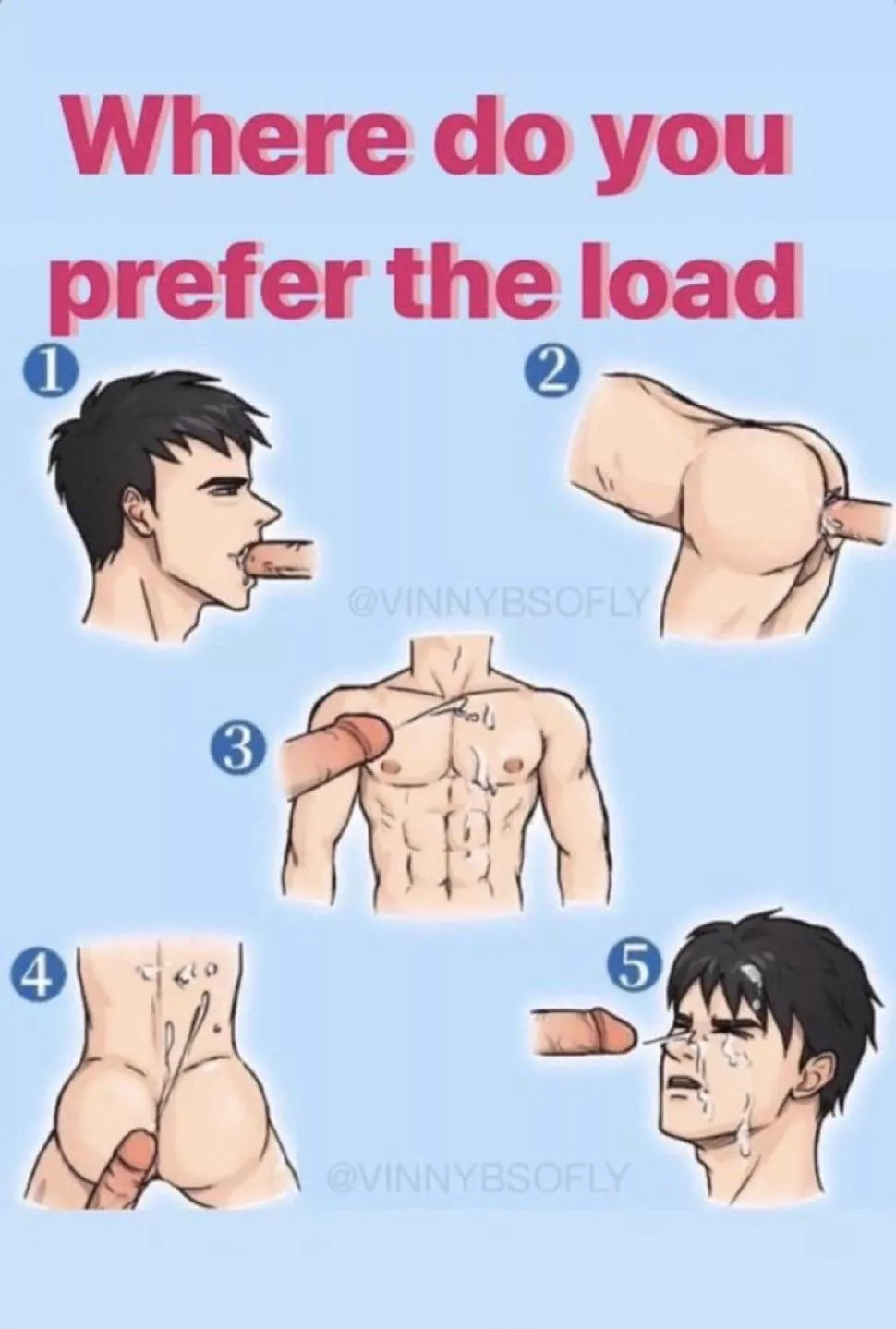 Where do you prefer the load

1

2

@VINNYBSOFLY

3

4

5

@VINNYBSOFLY