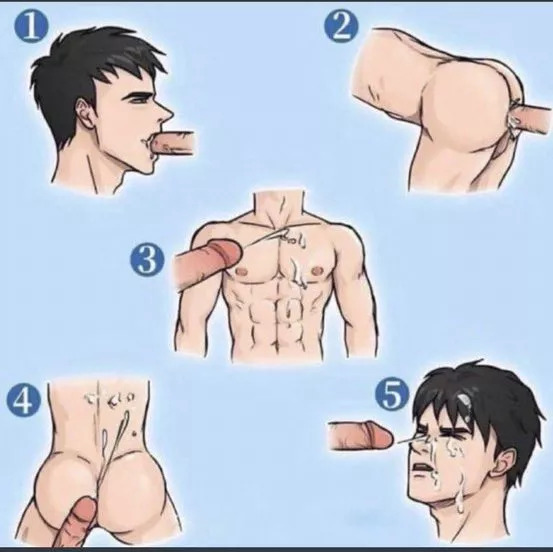 1
2
3
4
5